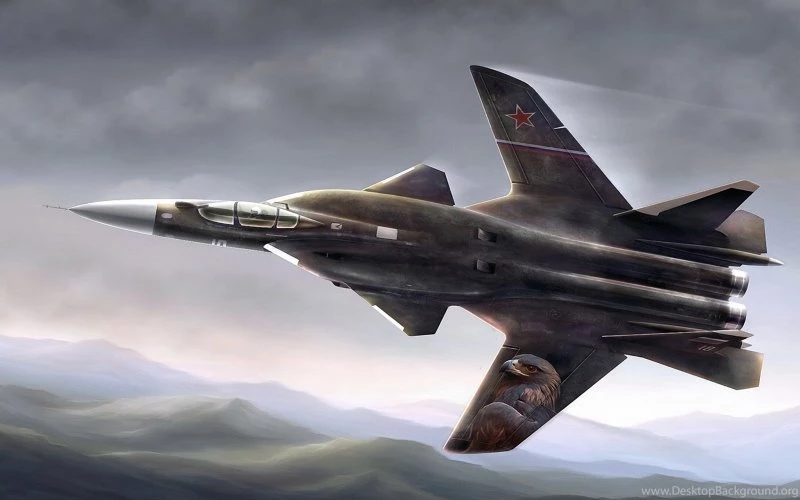 www.DesktopBackground.org