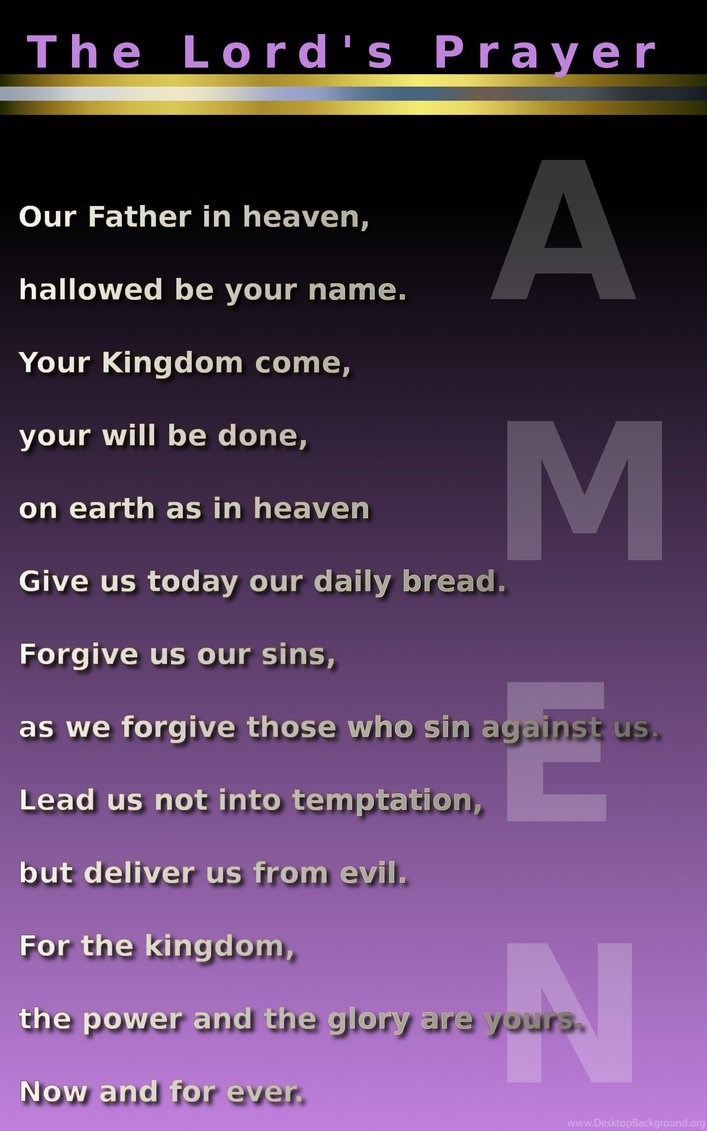 The Lord's Prayer

Our Father in heaven,
hallowed be your name.
Your Kingdom come,
your will be done,
on earth as in heaven
Give us today our daily bread.
Forgive us our sins,
as we forgive those who sin against us.
Lead us not into temptation,
but deliver us from evil.
For the kingdom,
the power and the glory are yours.
Now and for ever.

A
M
E
N

www.DesktopBackground.org