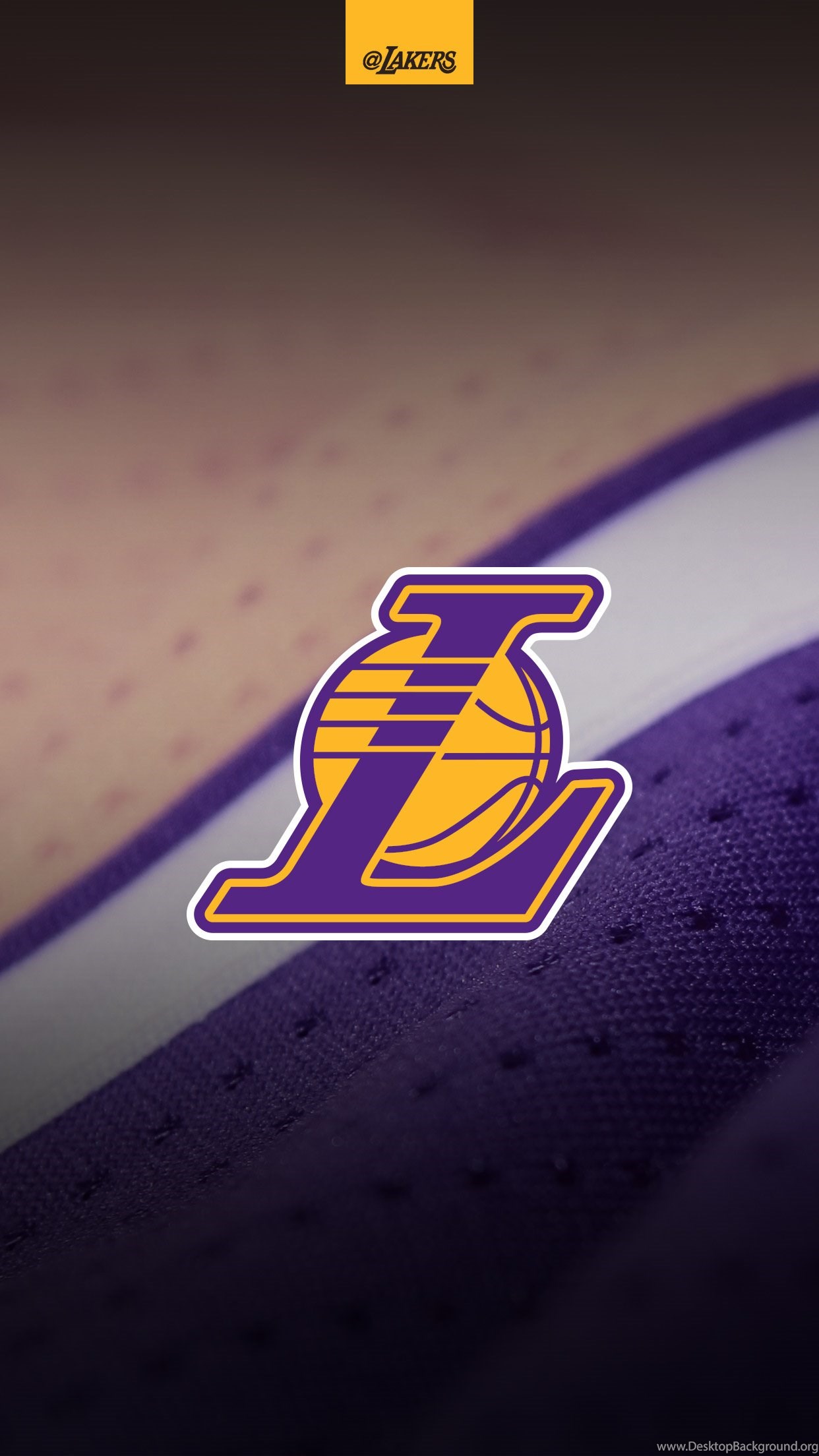 @LAKERS

L

www.DesktopBackground.org