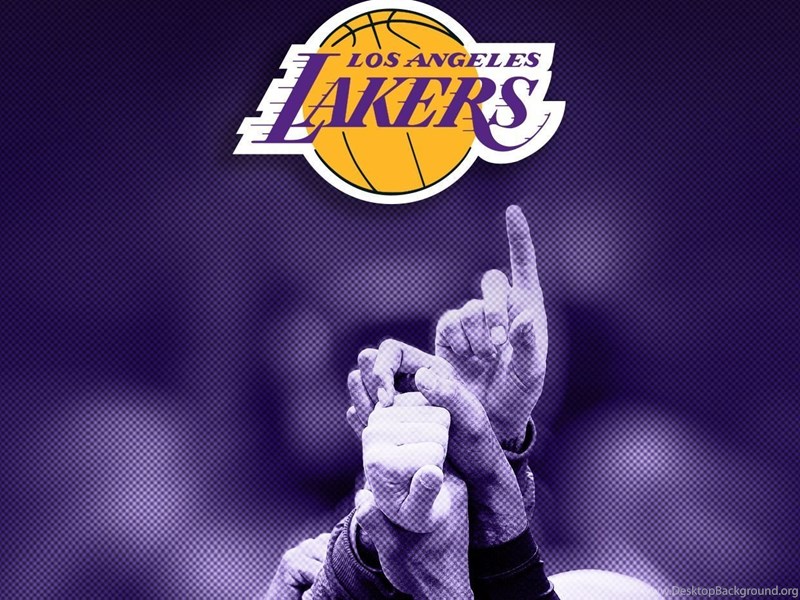 LOS ANGELES
LAKERS

DesktopBackground.org