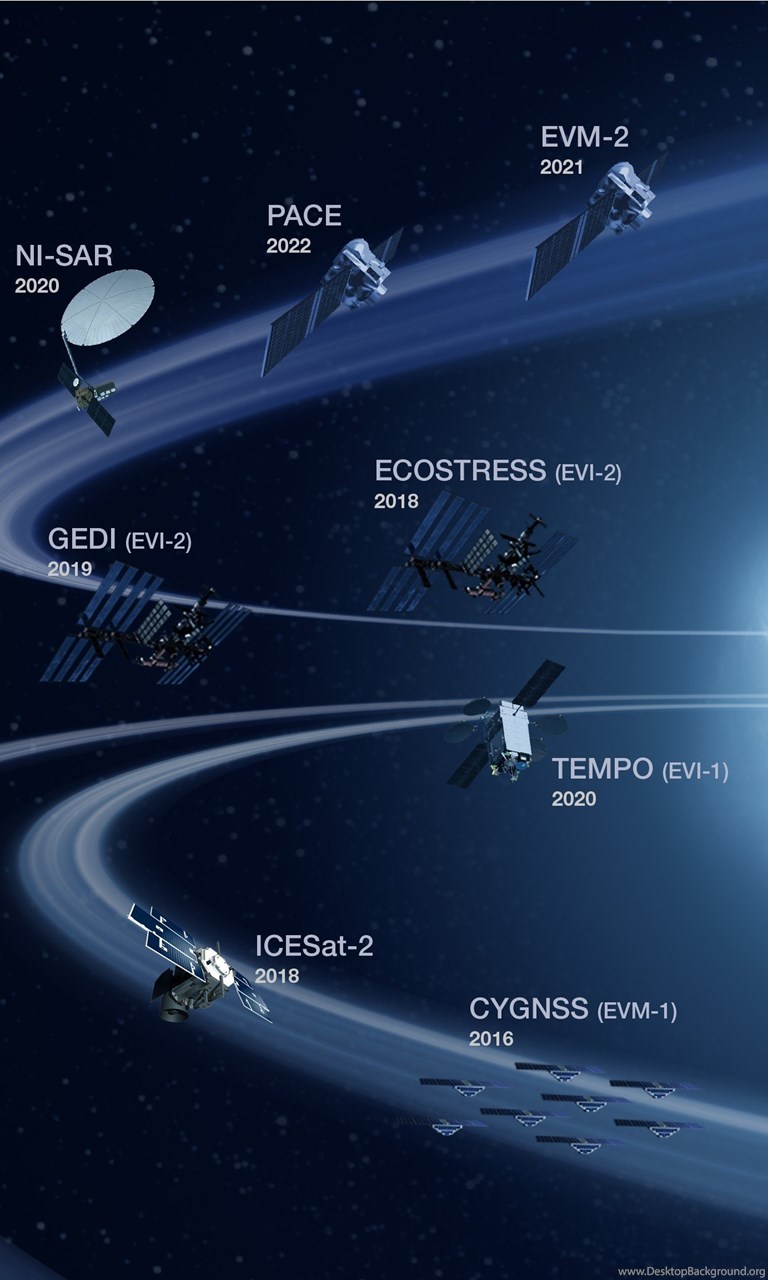 EVM-2
2021

PACE
2022

NI-SAR
2020

ECOSTRESS (EVI-2)
2018

GEDI (EVI-2)
2019

TEMPO (EVI-1)
2020

ICESat-2
2018

CYGNSS (EVM-1)
2016

www.DesktopBackground.org