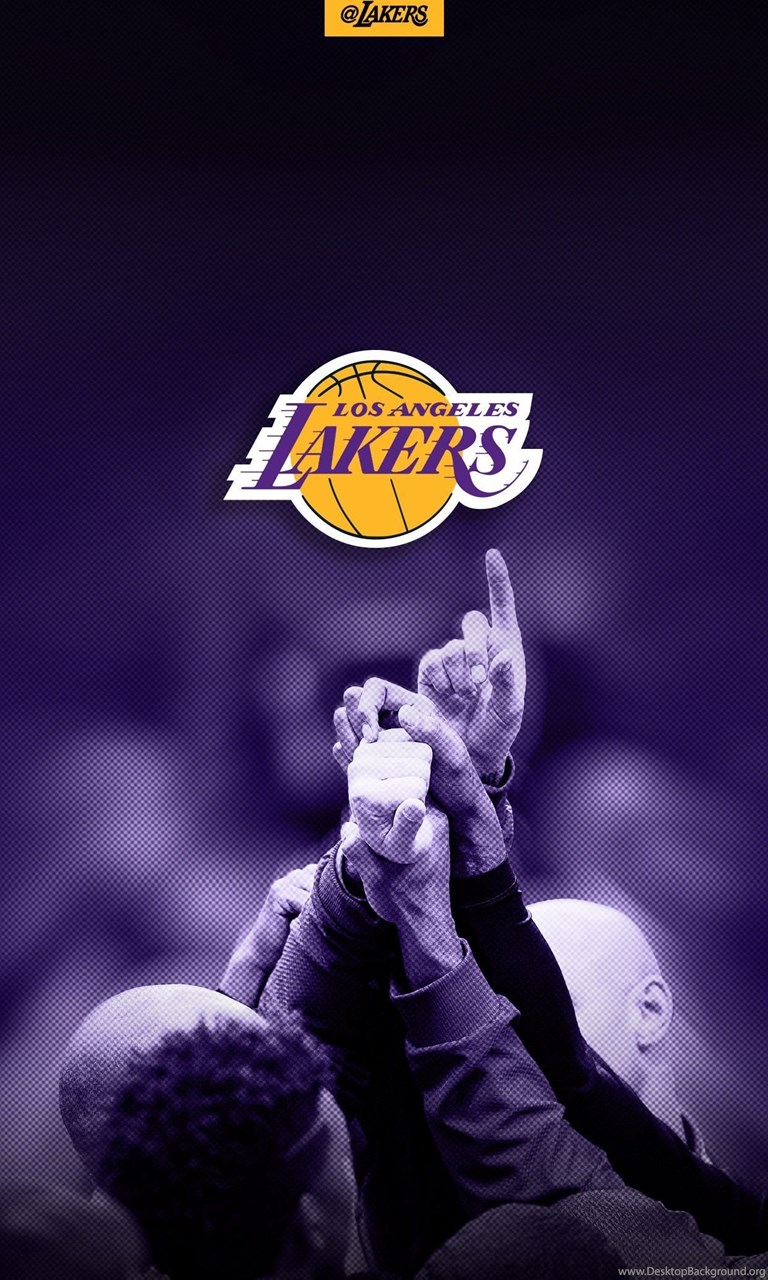 @LAKERS

LOS ANGELES
LAKERS

www.DesktopBackground.org