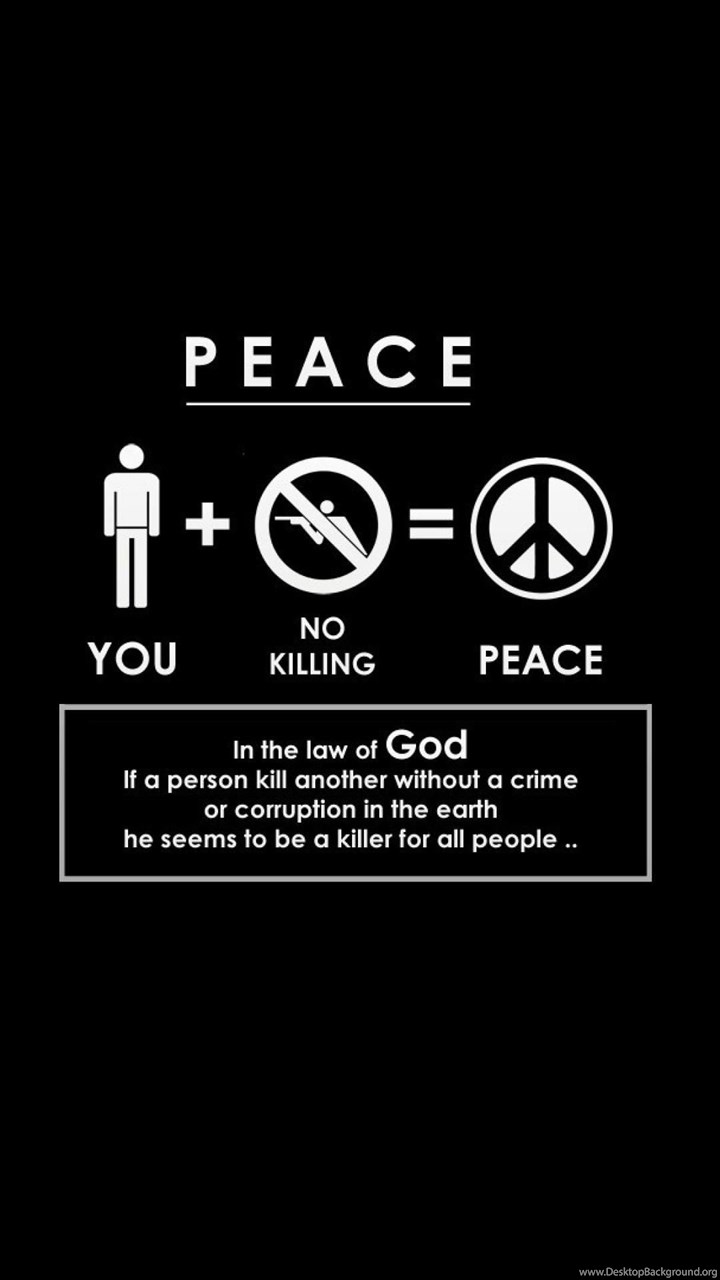 PEACE

+ =

YOU

NO KILLING

PEACE

In the law of God
If a person kill another without a crime
or corruption in the earth
he seems to be a killer for all people ..

www.DesktopBackground.org