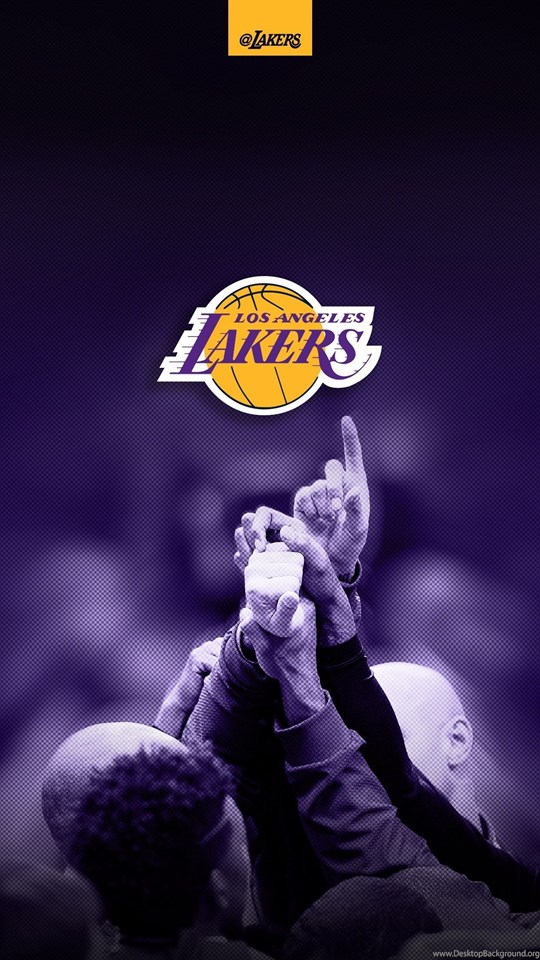 @LAKERS

LOS ANGELES
LAKERS

www.DesktopBackground.org