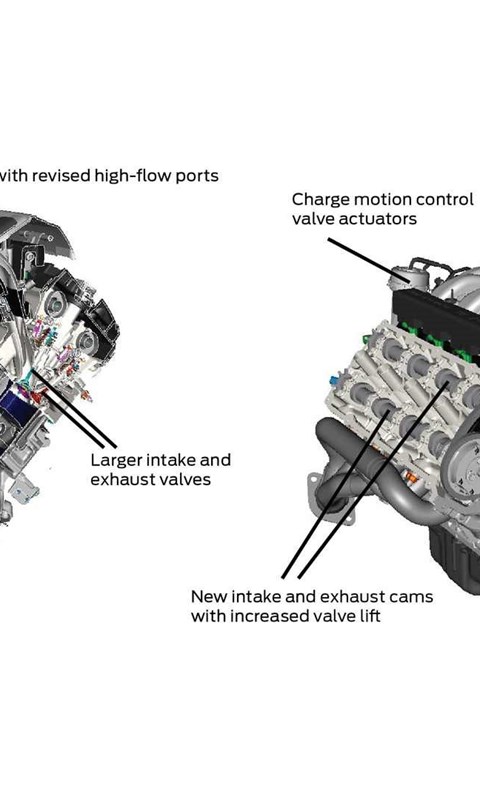 with revised high-flow ports

Charge motion control valve actuators

Larger intake and exhaust valves

New intake and exhaust cams with increased valve lift