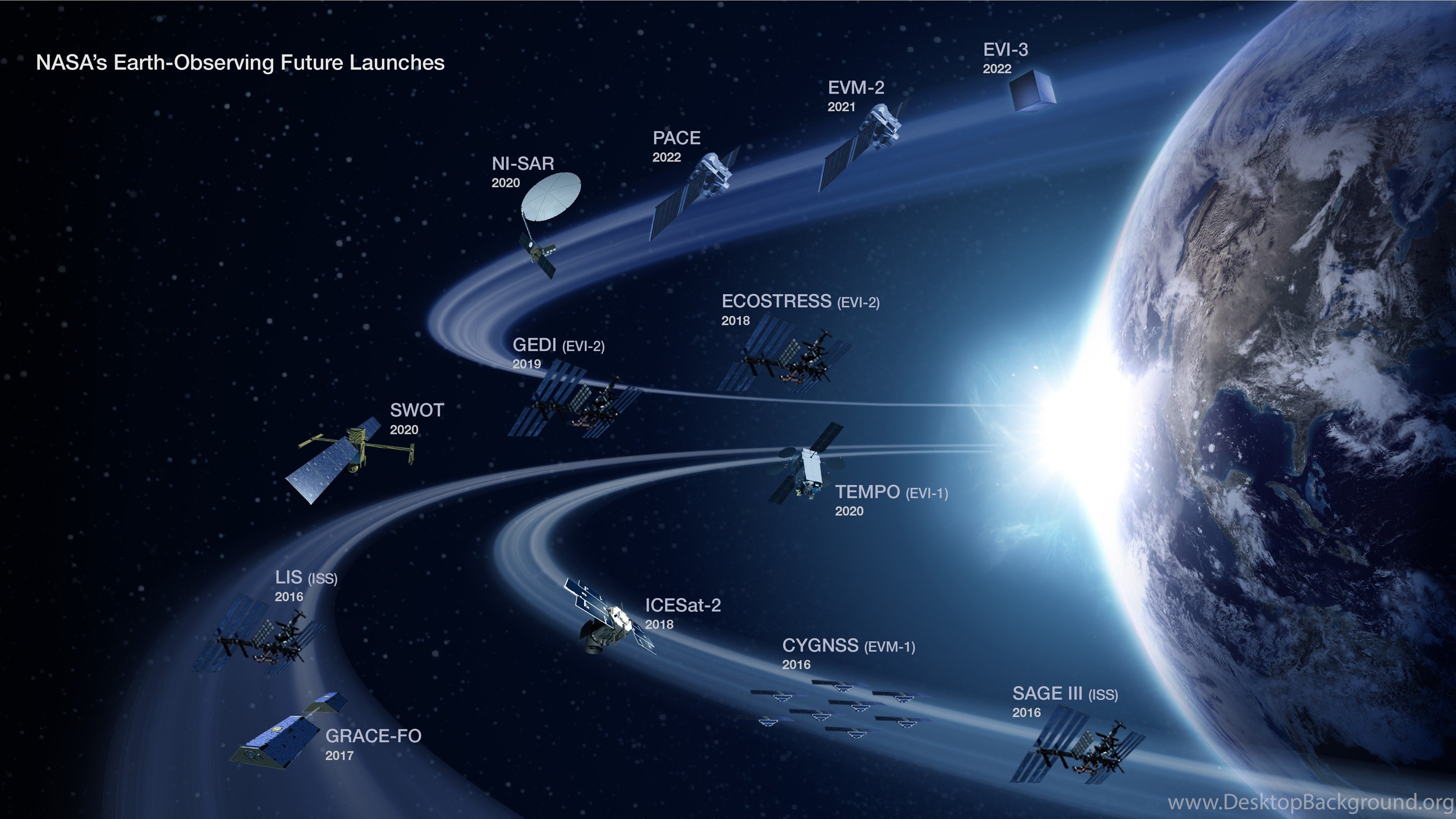 NASA's Earth-Observing Future Launches

EVI-3
2022

EVM-2
2021

PACE
2022

NI-SAR
2020

ECOSTRESS (EVI-2)
2018

GEDI (EVI-2)
2019

SWOT
2020

TEMPO (EVI-1)
2020

LIS (ISS)
2016

ICESat-2
2018

CYGNSS (EVM-1)
2016

SAGE III (ISS)
2016

GRACE-FO
2017

www.DesktopBackground.org