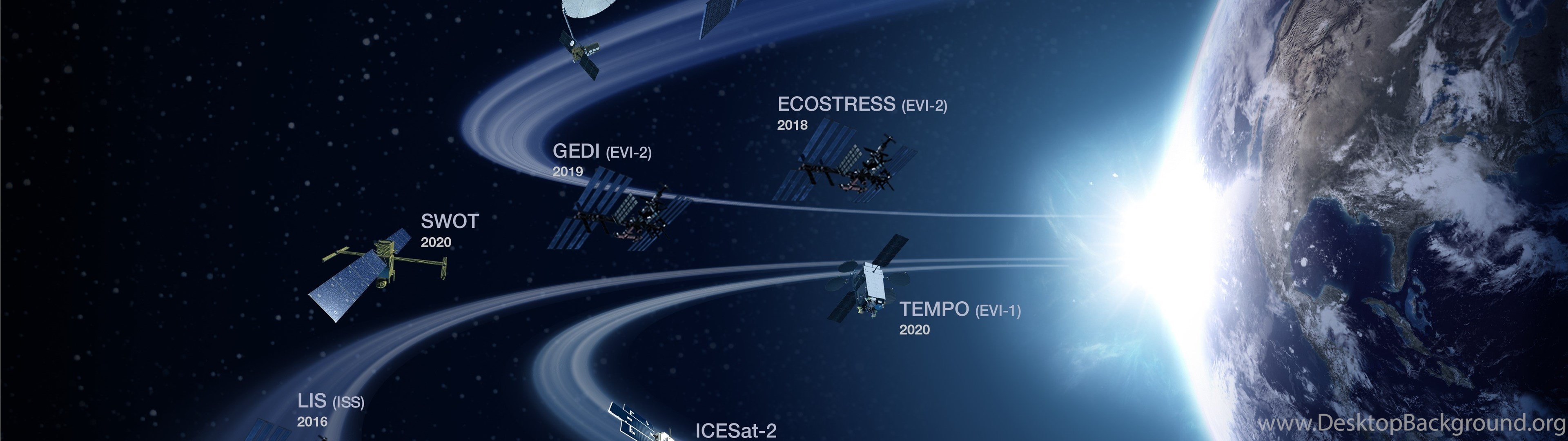 ECOSTRESS (EVI-2)
2018

GEDI (EVI-2)
2019

SWOT
2020

TEMPO (EVI-1)
2020

LIS (ISS)
2016

ICESat-2

www.DesktopBackground.org