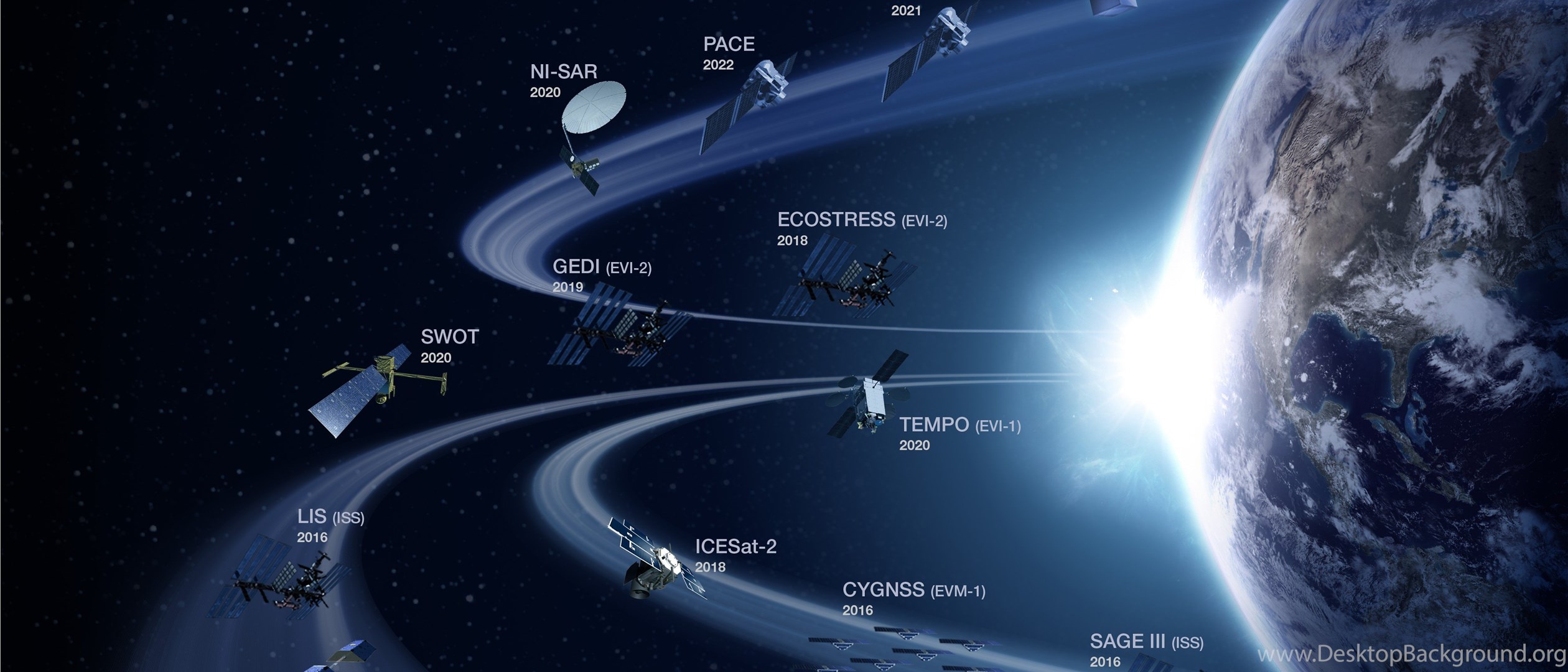 2021

PACE
2022

NI-SAR
2020

ECOSTRESS (EVI-2)
2018

GEDI (EVI-2)
2019

SWOT
2020

TEMPO (EVI-1)
2020

LIS (ISS)
2016

ICESat-2
2018

CYGNSS (EVM-1)
2016

SAGE III (ISS)
2016

www.DesktopBackground.org