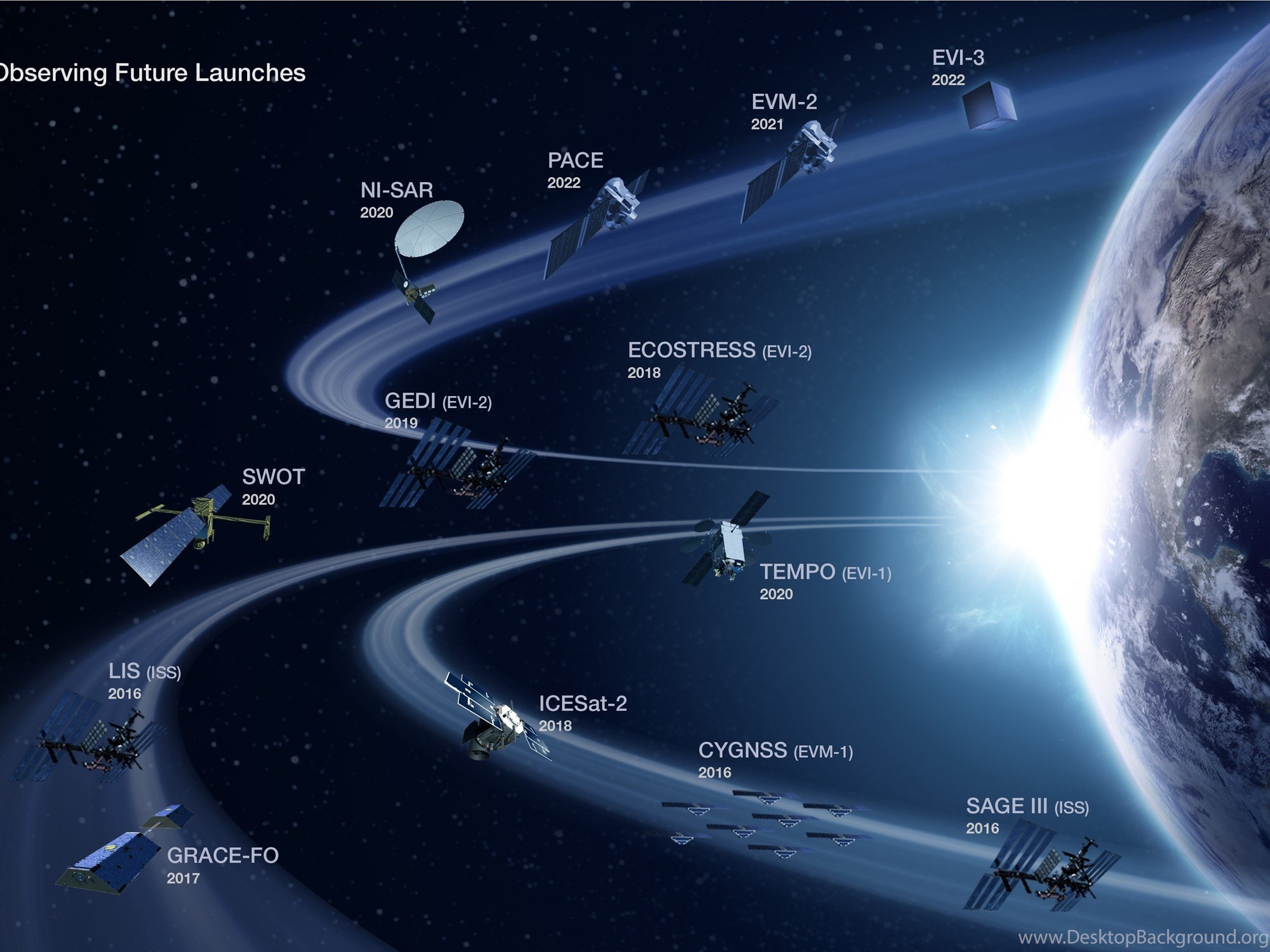 Observing Future Launches

EVI-3
2022

EVM-2
2021

PACE
2022

NI-SAR
2020

ECOSTRESS (EVI-2)
2018

GEDI (EVI-2)
2019

SWOT
2020

TEMPO (EVI-1)
2020

LIS (ISS)
2016

ICESat-2
2018

CYGNSS (EVM-1)
2016

SAGE III (ISS)
2016

GRACE-FO
2017

www.DesktopBackground.org