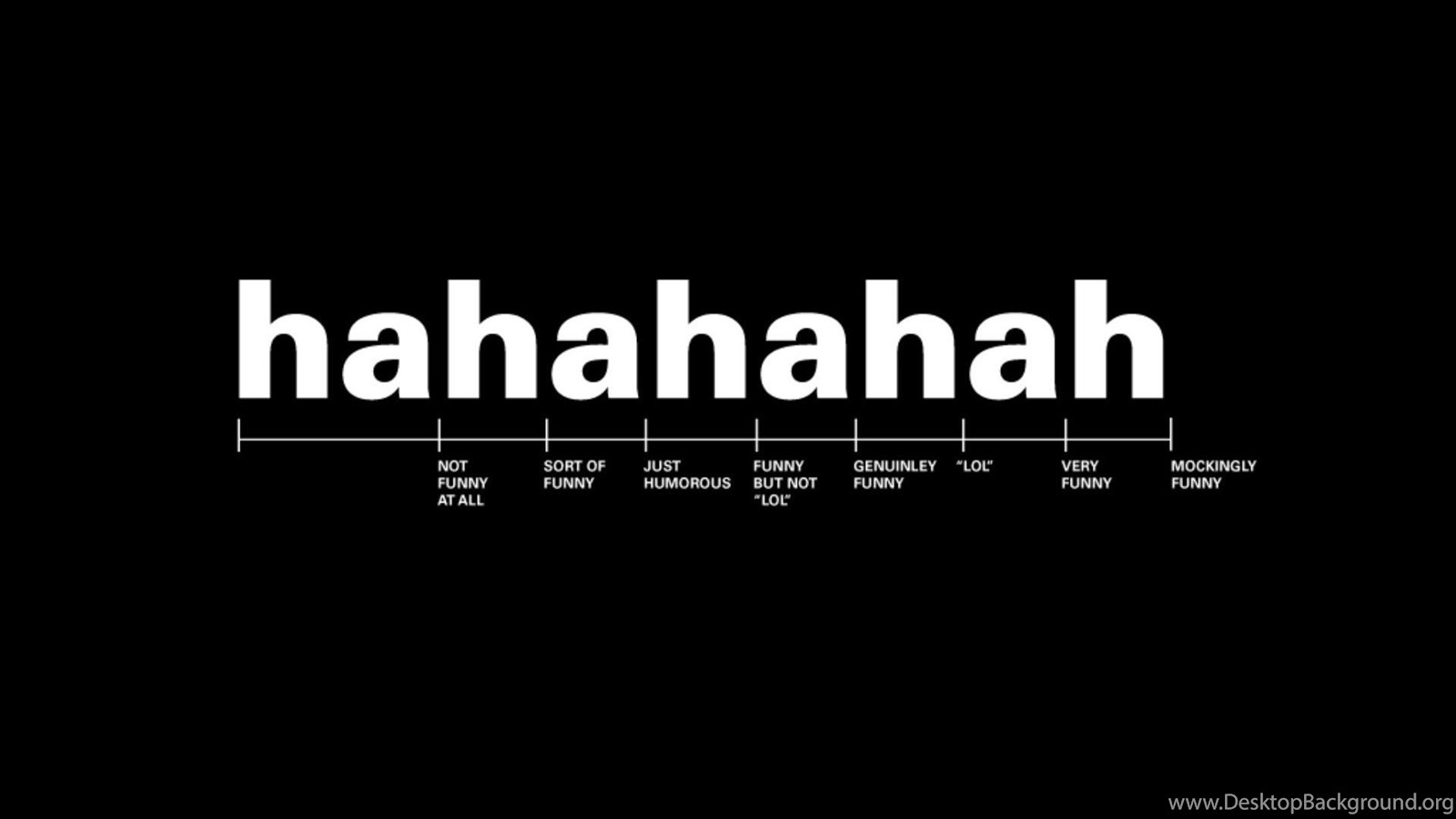 hahahahah

NOT FUNNY AT ALL

SORT OF FUNNY

JUST HUMOROUS

FUNNY BUT NOT "LOL"

GENUINLEY FUNNY

"LOL"

VERY FUNNY

MOCKINGLY FUNNY

www.DesktopBackground.org