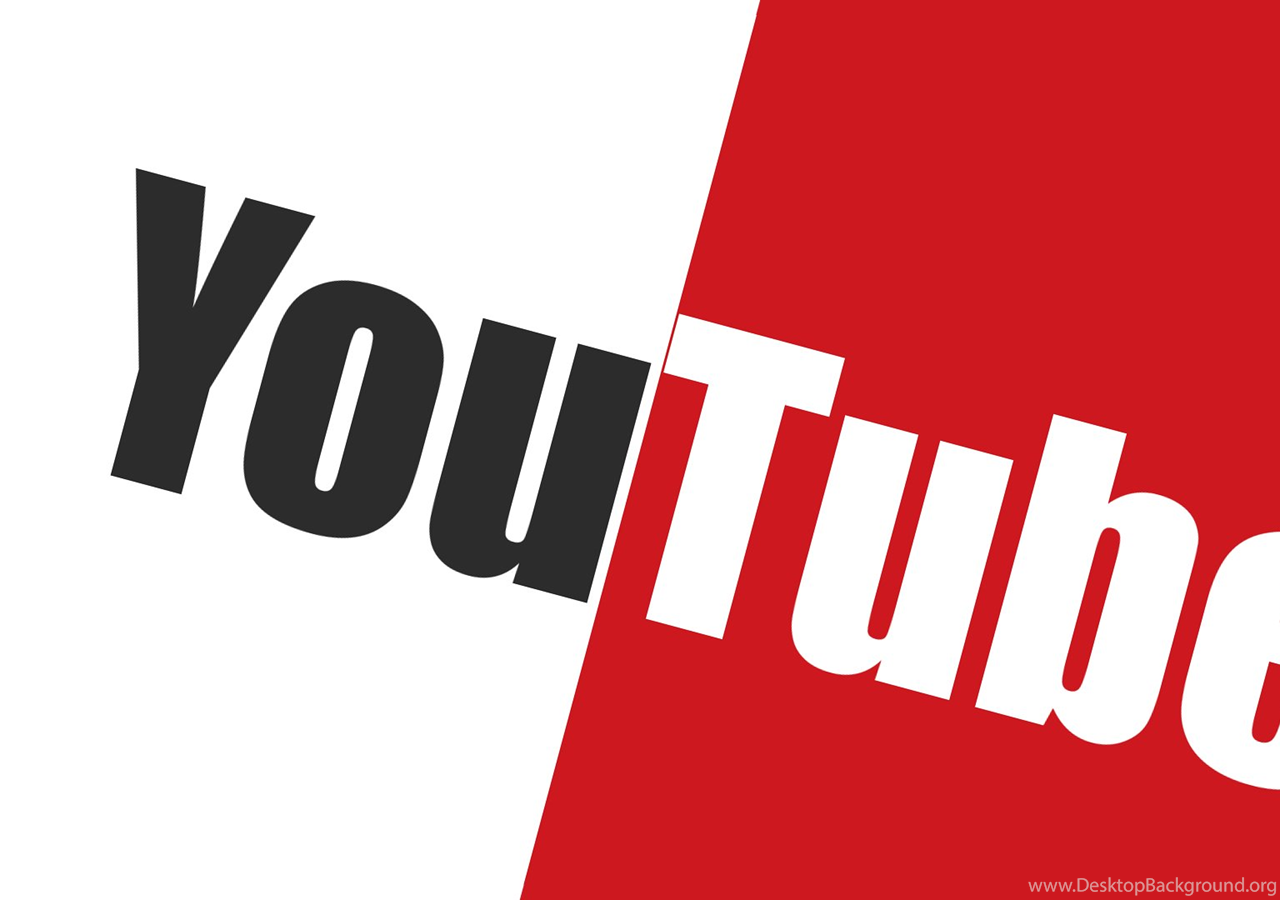 YouTube

www.DesktopBackground.org