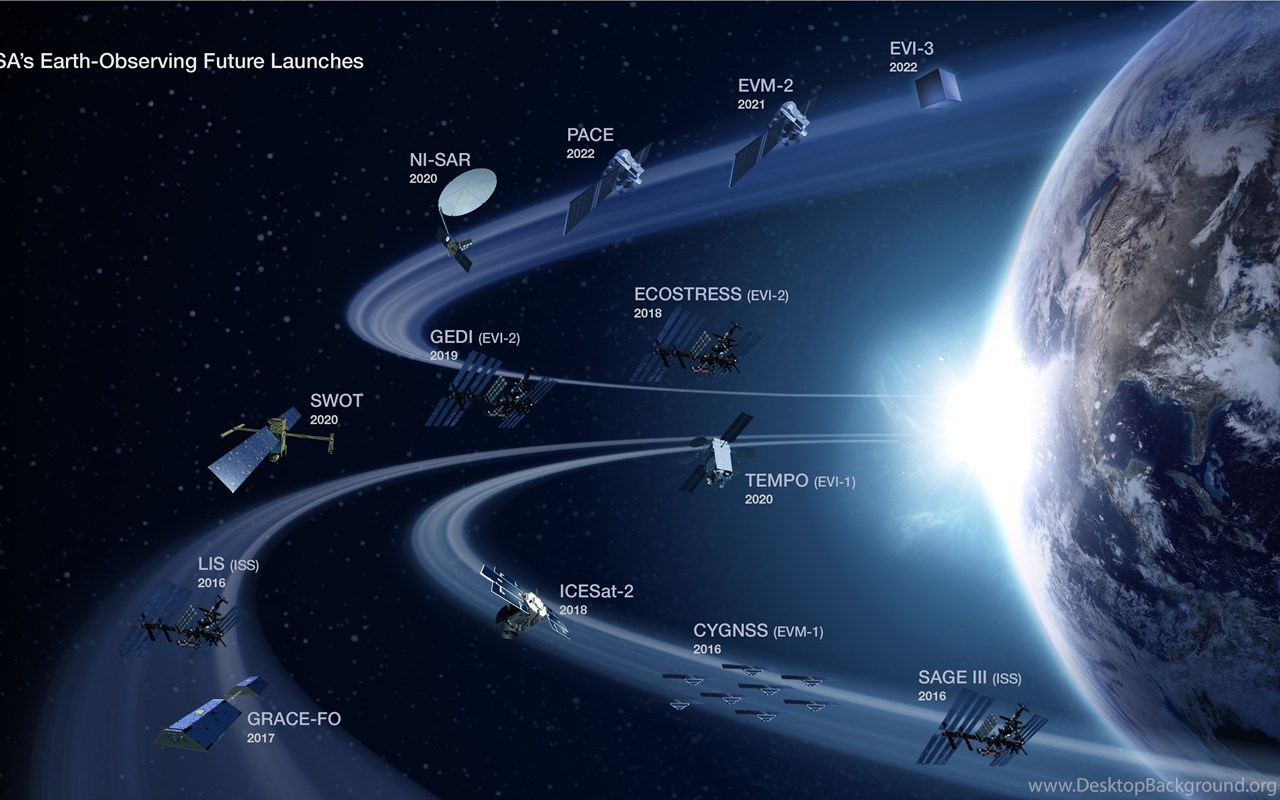 SA's Earth-Observing Future Launches

EVI-3
2022

EVM-2
2021

PACE
2022

NI-SAR
2020

ECOSTRESS (EVI-2)
2018

GEDI (EVI-2)
2019

SWOT
2020

TEMPO (EVI-1)
2020

LIS (ISS)
2016

ICESat-2
2018

CYGNSS (EVM-1)
2016

SAGE III (ISS)
2016

GRACE-FO
2017

www.DesktopBackground.org