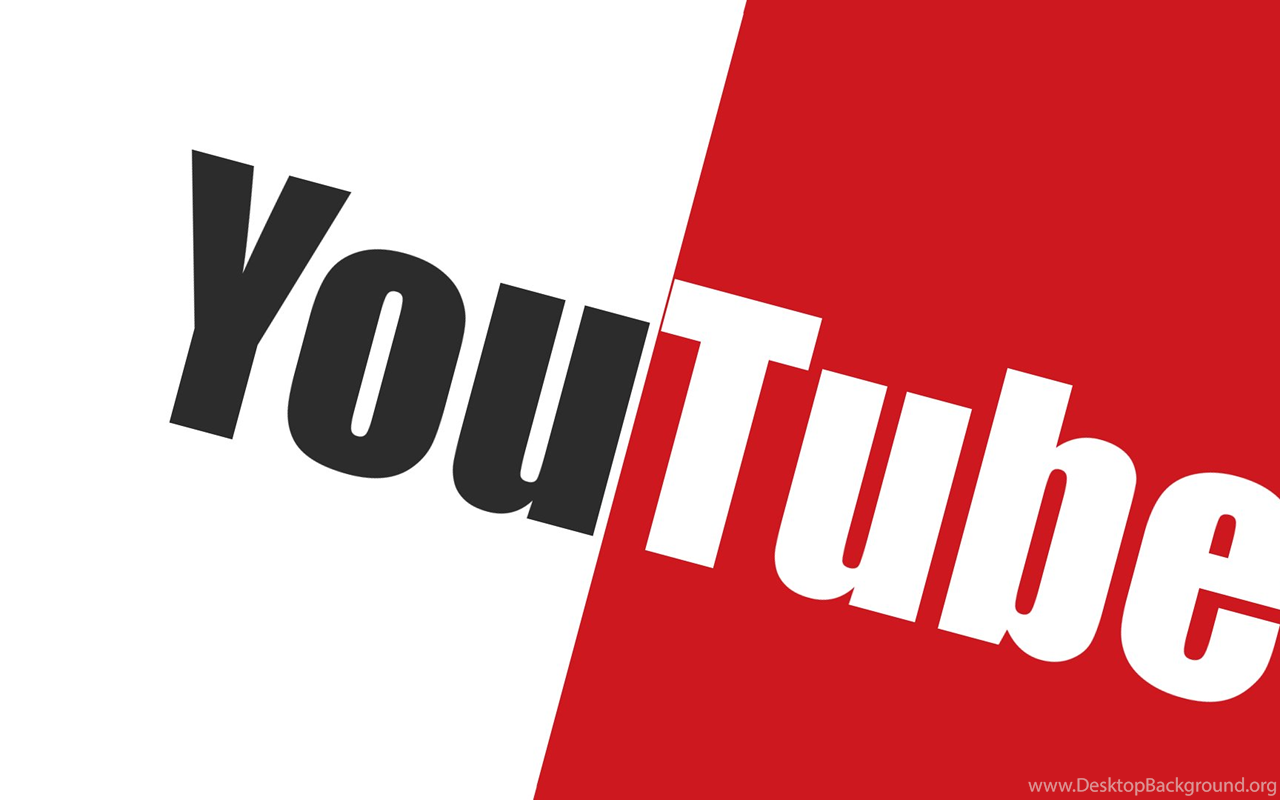 YouTube

www.DesktopBackground.org