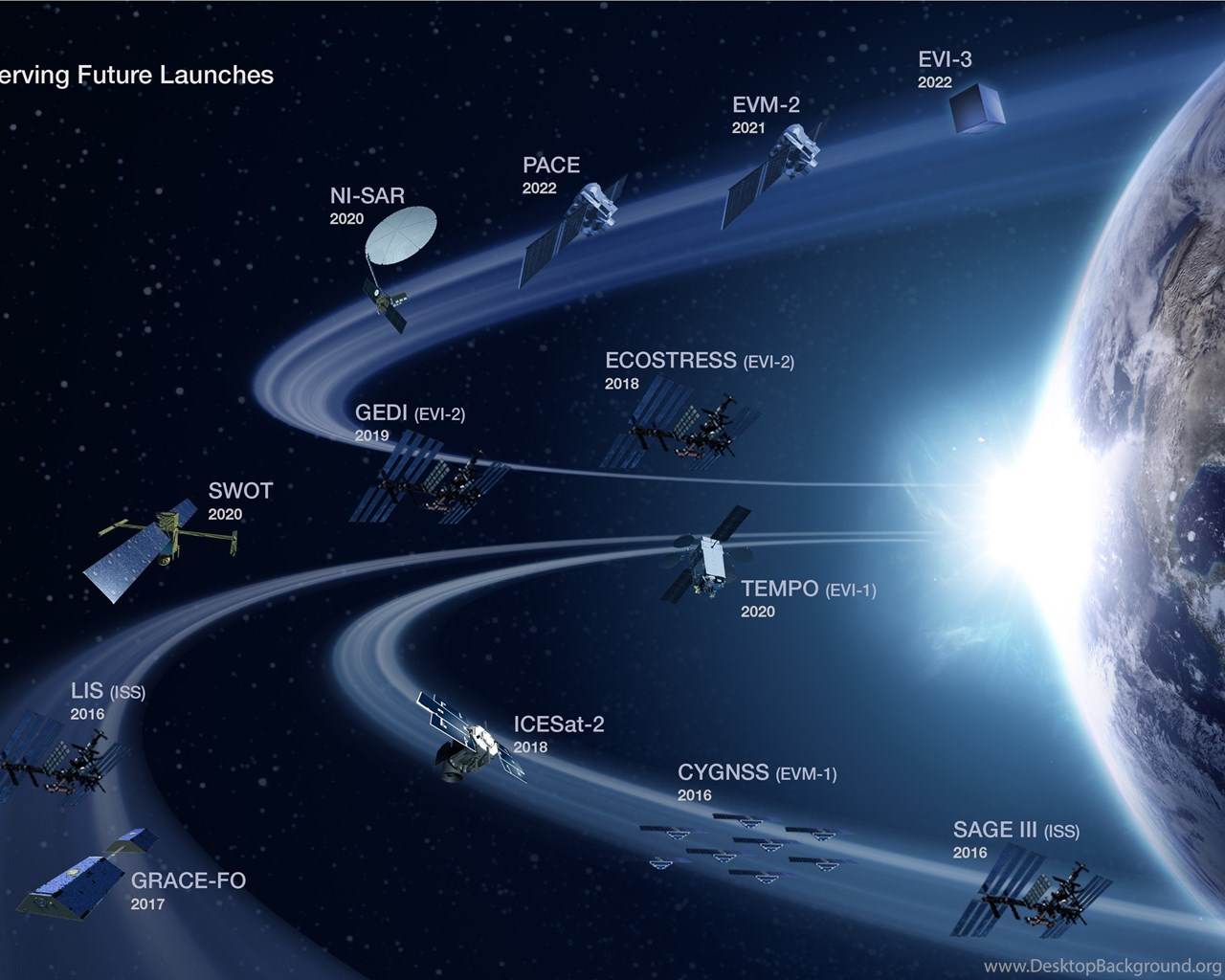 erving Future Launches

EVI-3
2022

EVM-2
2021

PACE
2022

NI-SAR
2020

ECOSTRESS (EVI-2)
2018

GEDI (EVI-2)
2019

SWOT
2020

TEMPO (EVI-1)
2020

LIS (ISS)
2016

ICESat-2
2018

CYGNSS (EVM-1)
2016

SAGE III (ISS)
2016

GRACE-FO
2017

www.DesktopBackground.org