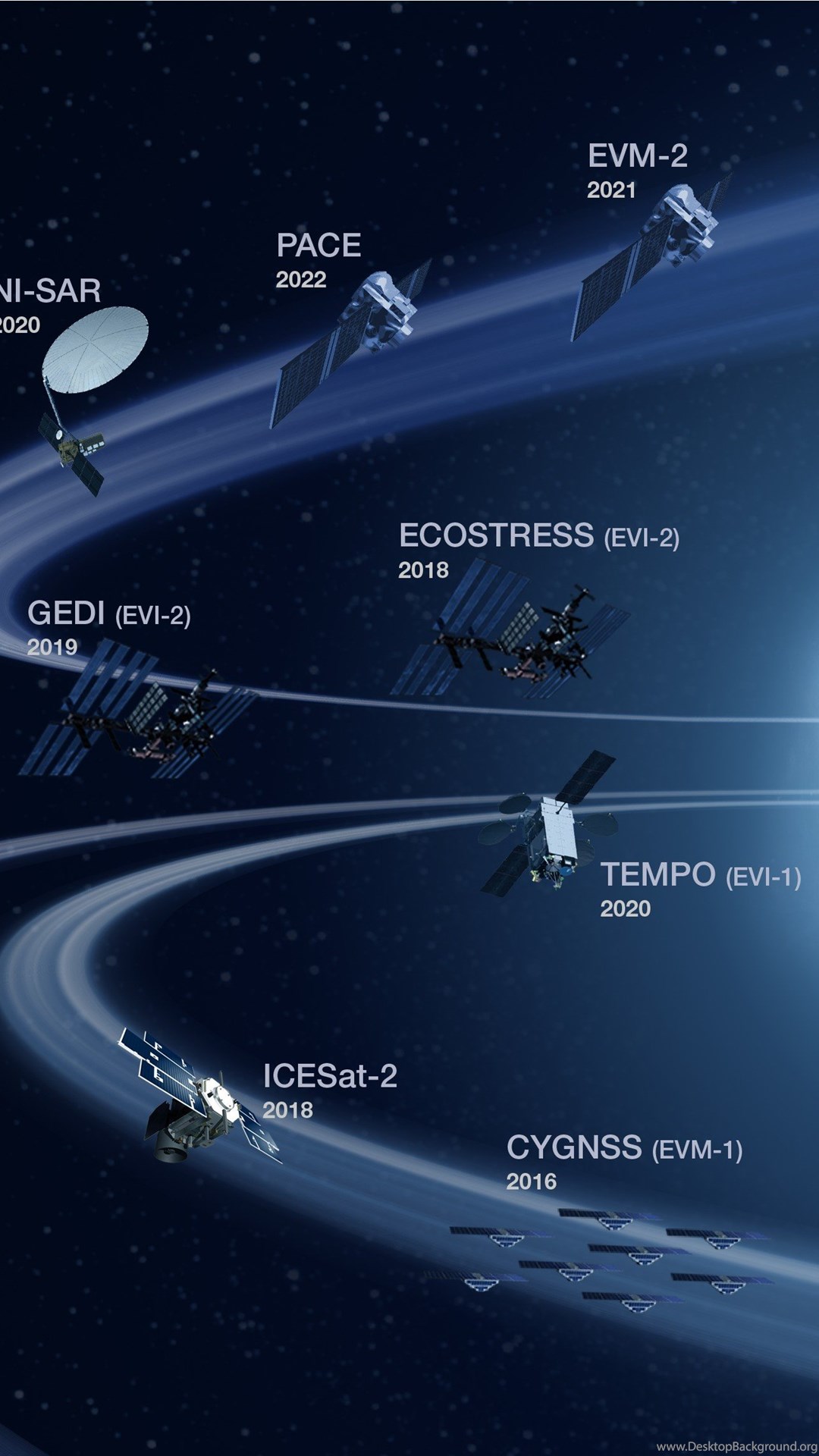 EVM-2
2021

PACE
2022

NI-SAR
2020

ECOSTRESS (EVI-2)
2018

GEDI (EVI-2)
2019

TEMPO (EVI-1)
2020

ICESat-2
2018

CYGNSS (EVM-1)
2016

www.DesktopBackground.org