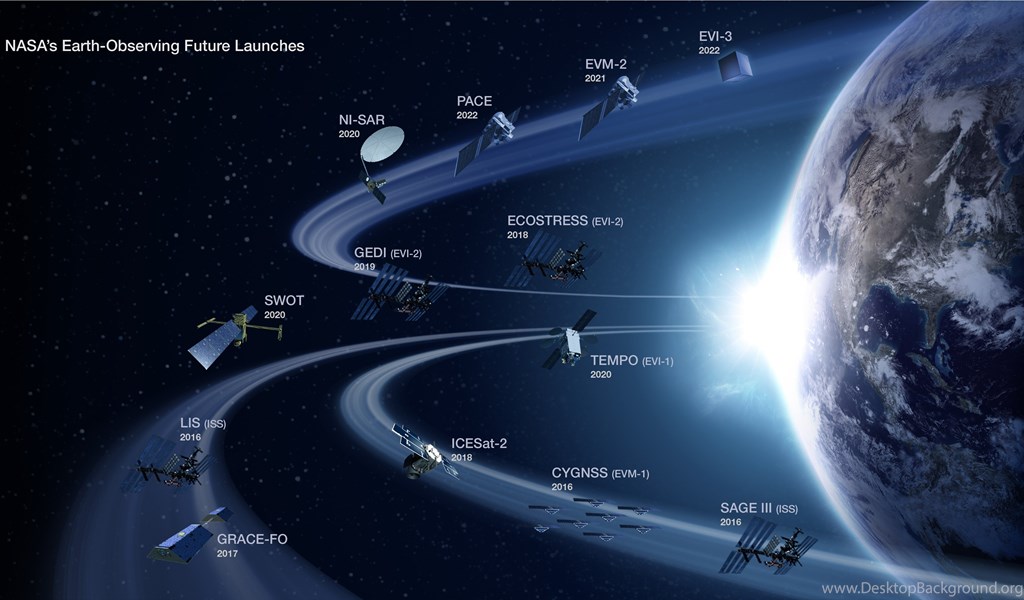 NASA's Earth-Observing Future Launches

EVI-3
2022

EVM-2
2021

PACE
2022

NI-SAR
2020

ECOSTRESS (EVI-2)
2018

GEDI (EVI-2)
2019

SWOT
2020

TEMPO (EVI-1)
2020

LIS (ISS)
2016

ICESat-2
2018

CYGNSS (EVM-1)
2016

SAGE III (ISS)
2016

GRACE-FO
2017

www.DesktopBackground.org