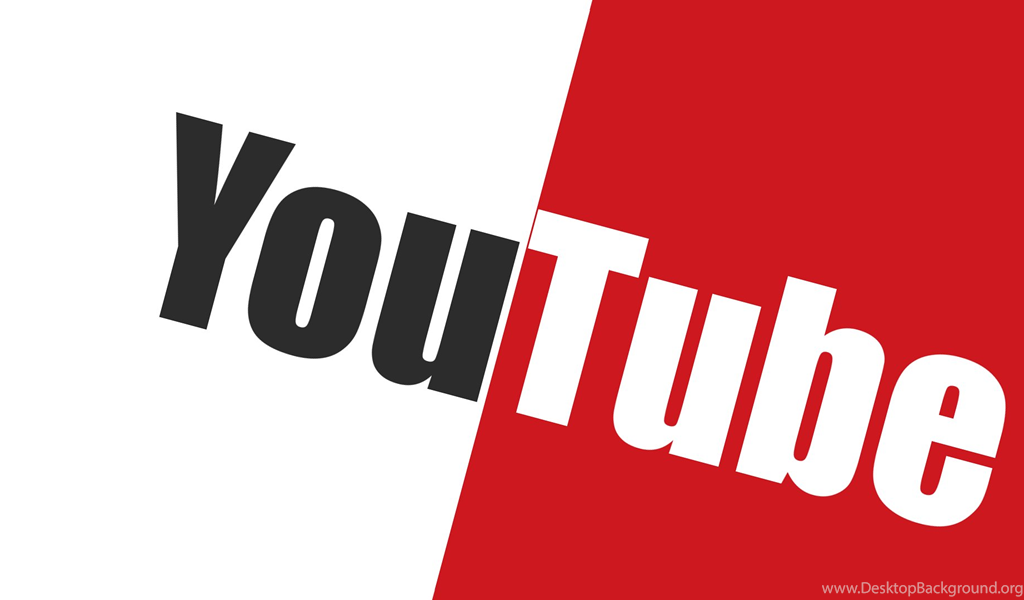 YouTube

www.DesktopBackground.org