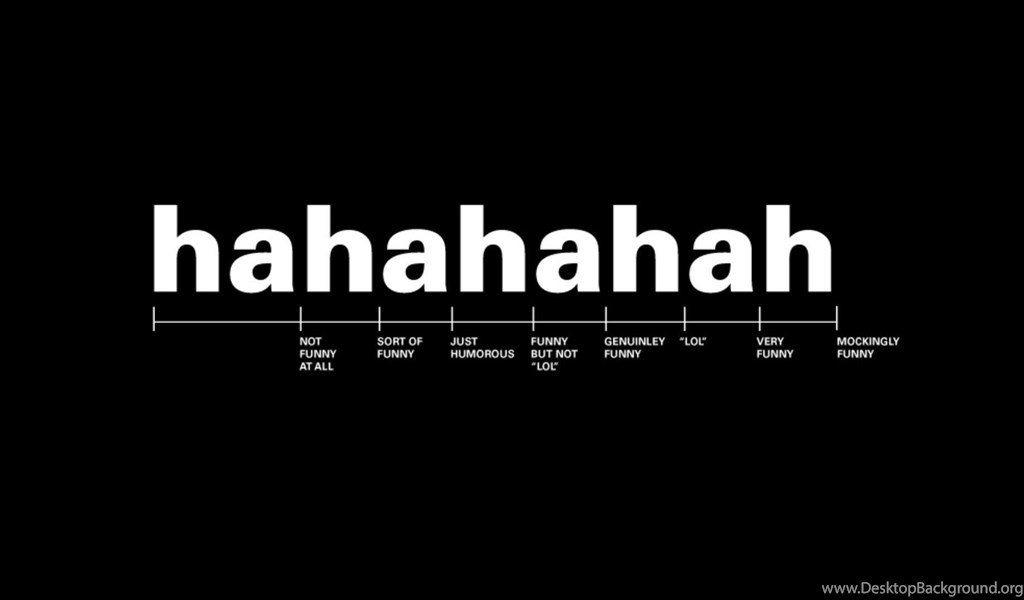 hahahahah

NOT FUNNY AT ALL

SORT OF FUNNY

JUST HUMOROUS

FUNNY BUT NOT "LOL"

GENUINLEY FUNNY

"LOL"

VERY FUNNY

MOCKINGLY FUNNY

www.DesktopBackground.org